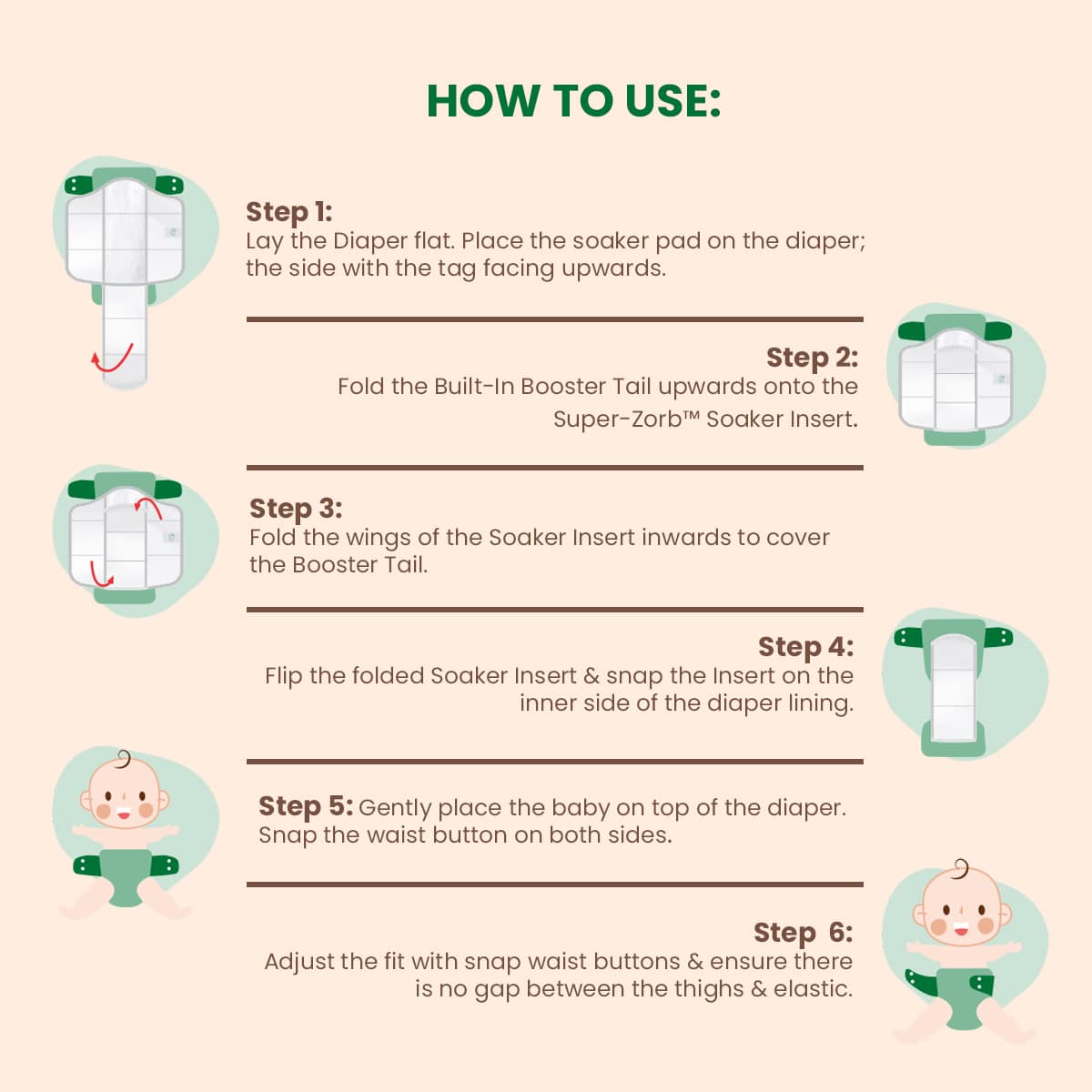 HOW TO USE:

Step 1:
Lay the Diaper flat. Place the soaker pad on the diaper; the side with the tag facing upwards.

Step 2:
Fold the Built-In Booster Tail upwards onto the Super-Zorb™ Soaker Insert.

Step 3:
Fold the wings of the Soaker Insert inwards to cover the Booster Tail.

Step 4:
Flip the folded Soaker Insert & snap the Insert on the inner side of the diaper lining.

Step 5: Gently place the baby on top of the diaper. Snap the waist button on both sides.

Step 6:
Adjust the fit with snap waist buttons & ensure there is no gap between the thighs & elastic.